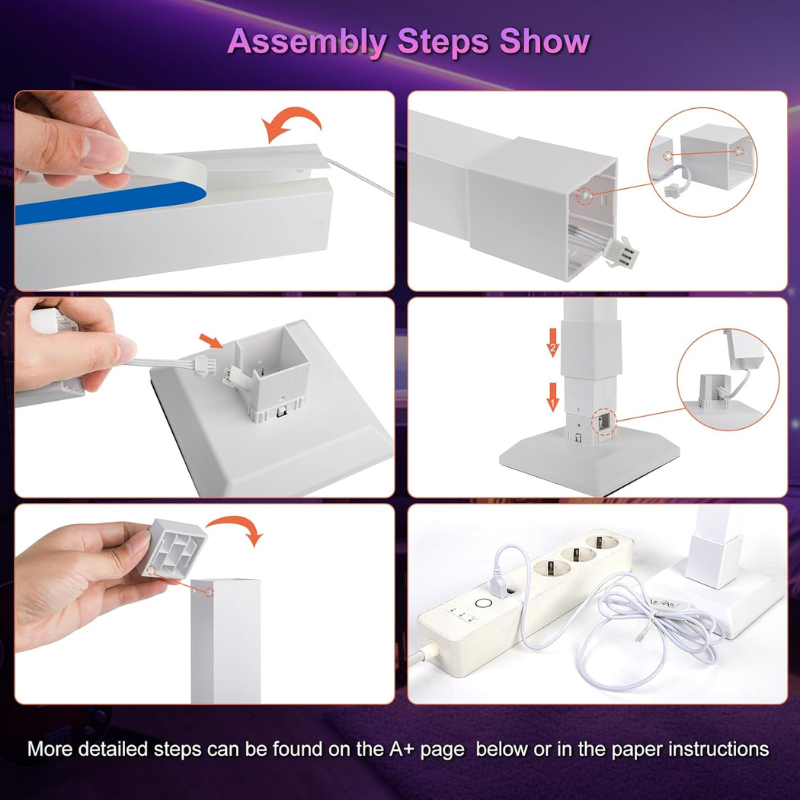 Assembly Steps Show

2

1

More detailed steps can be found on the A+ page below or in the paper instructions